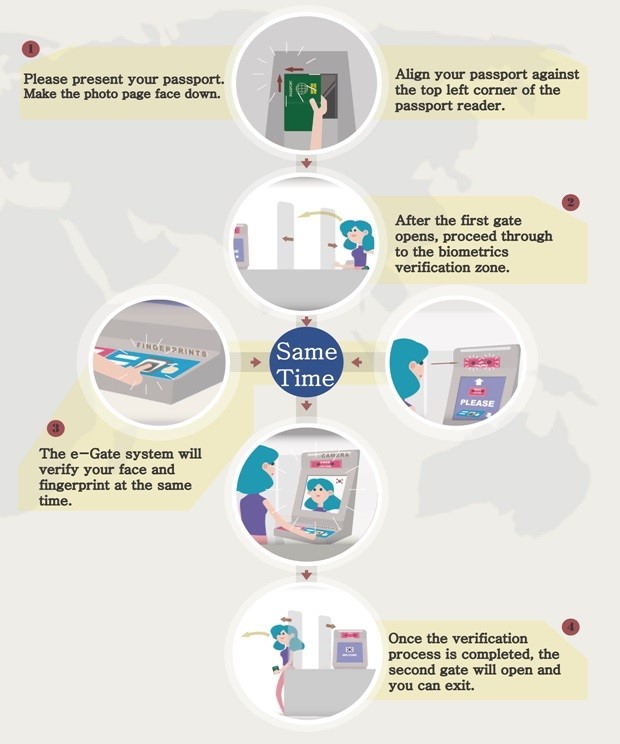 1

Please present your passport. Make the photo page face down.

PASSPORT

Align your passport against the top left corner of the passport reader.

2

After the first gate opens, proceed through to the biometrics verification zone.

FINGERPRINTS

Same Time

PLEASE

3

The e-Gate system will verify your face and fingerprint at the same time.

CAMERA

4

Once the verification process is completed, the second gate will open and you can exit.

WELCOME